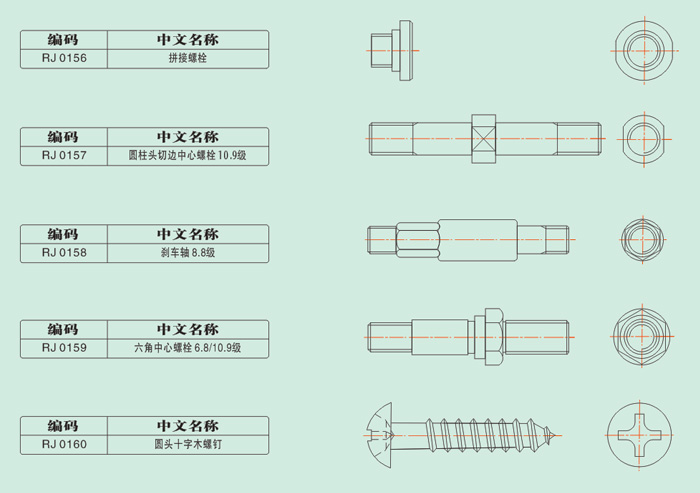 | 编码 | 中文名称 |
|---|---|
| RJ 0156 | 拼接螺栓 |

| 编码 | 中文名称 |
|---|---|
| RJ 0157 | 圆柱头切边中心螺栓 10.9级 |

| 编码 | 中文名称 |
|---|---|
| RJ 0158 | 刹车轴 8.8级 |

| 编码 | 中文名称 |
|---|---|
| RJ 0159 | 六角中心螺栓 6.8/10.9级 |

| 编码 | 中文名称 |
|---|---|
| RJ 0160 | 圆头十字木螺钉 |