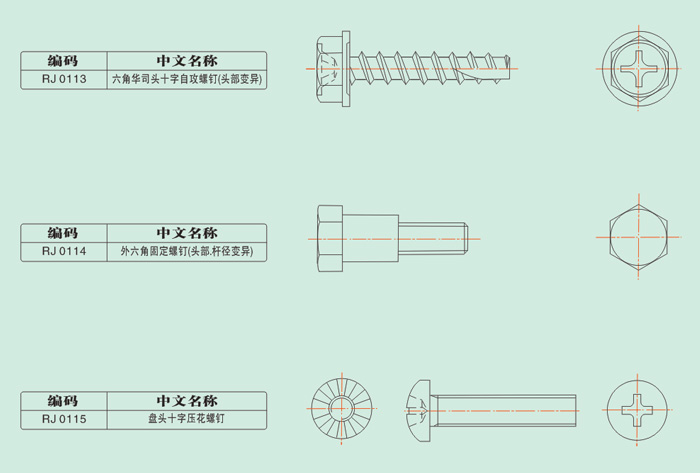 | 编码 | 中文名称 |
|---|---|
| RJ 0113 | 六角华司头十字自攻螺钉(头部变异) |

| 编码 | 中文名称 |
|---|---|
| RJ 0114 | 外六角固定螺钉(头部.杆径变异) |

| 编码 | 中文名称 |
|---|---|
| RJ 0115 | 盘头十字压花螺钉 |