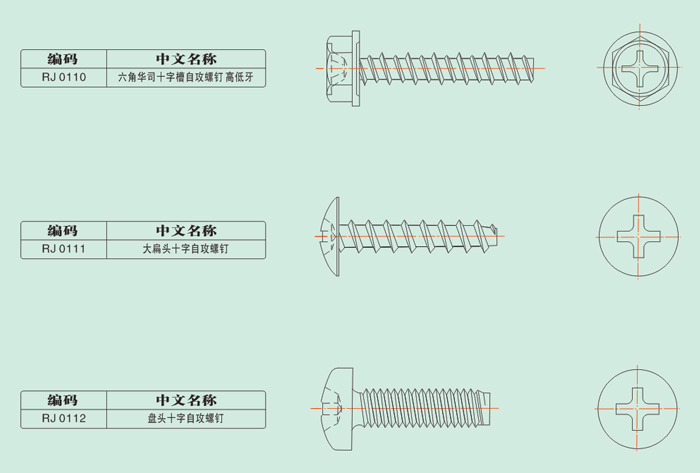 | 编码 | 中文名称 |
|---|---|
| RJ 0110 | 六角华司十字槽自攻螺钉 高低牙 |

| 编码 | 中文名称 |
|---|---|
| RJ 0111 | 大扁头十字自攻螺钉 |

| 编码 | 中文名称 |
|---|---|
| RJ 0112 | 盘头十字自攻螺钉 |