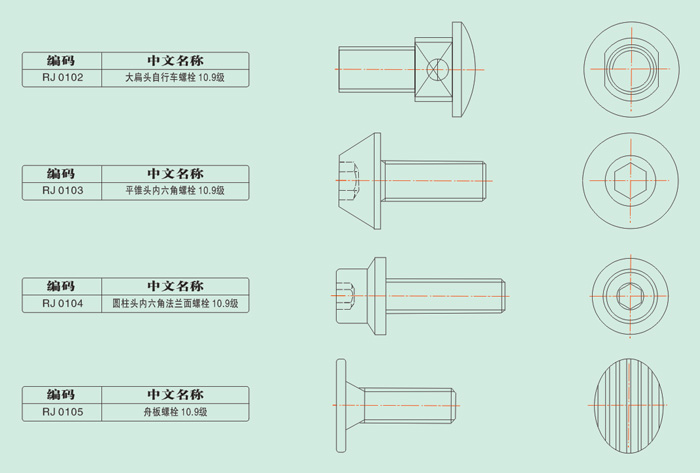 | 编码 | 中文名称 |
|---|---|
| RJ 0102 | 大扁头自行车螺栓 10.9级 |

| 编码 | 中文名称 |
|---|---|
| RJ 0103 | 平锥头内六角螺栓 10.9级 |

| 编码 | 中文名称 |
|---|---|
| RJ 0104 | 圆柱头内六角法兰面螺栓 10.9级 |

| 编码 | 中文名称 |
|---|---|
| RJ 0105 | 舟板螺栓 10.9级 |