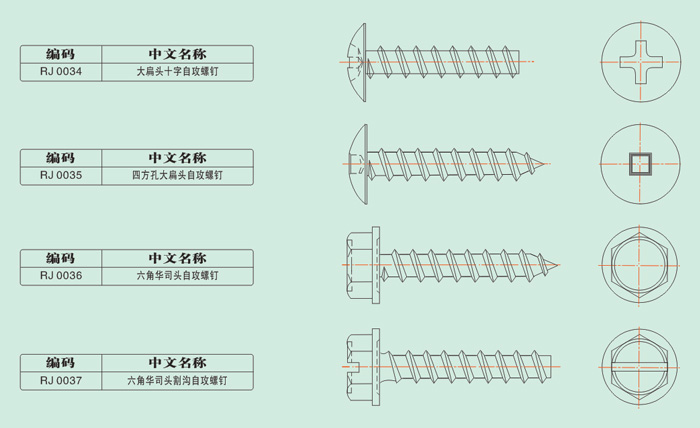 | 编码 | 中文名称 |
|---|---|
| RJ 0034 | 大扁头十字自攻螺钉 |

| 编码 | 中文名称 |
|---|---|
| RJ 0035 | 四方孔大扁头自攻螺钉 |

| 编码 | 中文名称 |
|---|---|
| RJ 0036 | 六角华司头自攻螺钉 |

| 编码 | 中文名称 |
|---|---|
| RJ 0037 | 六角华司头割沟自攻螺钉 |