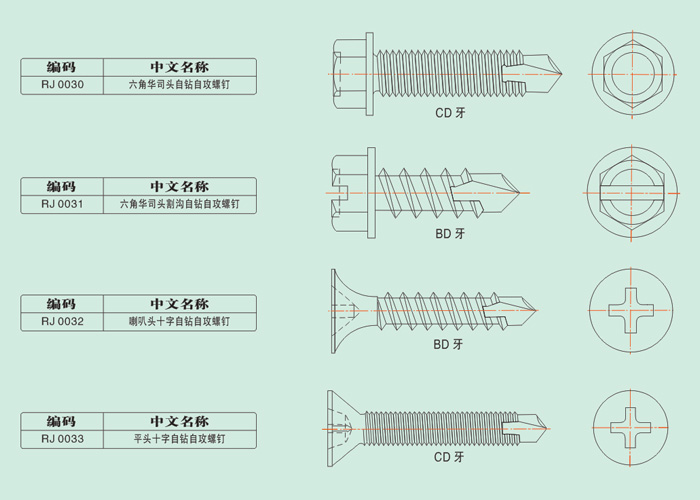 | 编码 | 中文名称 |
|---|---|
| RJ 0030 | 六角华司头自钻自攻螺钉 |

CD 牙

| 编码 | 中文名称 |
|---|---|
| RJ 0031 | 六角华司头割沟自钻自攻螺钉 |

BD 牙

| 编码 | 中文名称 |
|---|---|
| RJ 0032 | 喇叭头十字自钻自攻螺钉 |

BD 牙

| 编码 | 中文名称 |
|---|---|
| RJ 0033 | 平头十字自钻自攻螺钉 |

CD 牙