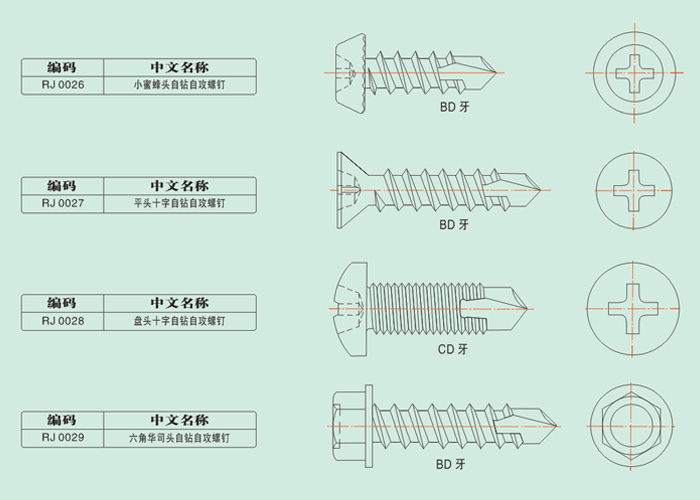 | 编码 | 中文名称 |
|---|---|
| RJ 0026 | 小蜜蜂头自钻自攻螺钉 |

BD 牙

| 编码 | 中文名称 |
|---|---|
| RJ 0027 | 平头十字自钻自攻螺钉 |

BD 牙

| 编码 | 中文名称 |
|---|---|
| RJ 0028 | 盘头十字自钻自攻螺钉 |

CD 牙

| 编码 | 中文名称 |
|---|---|
| RJ 0029 | 六角华司头自钻自攻螺钉 |

BD 牙