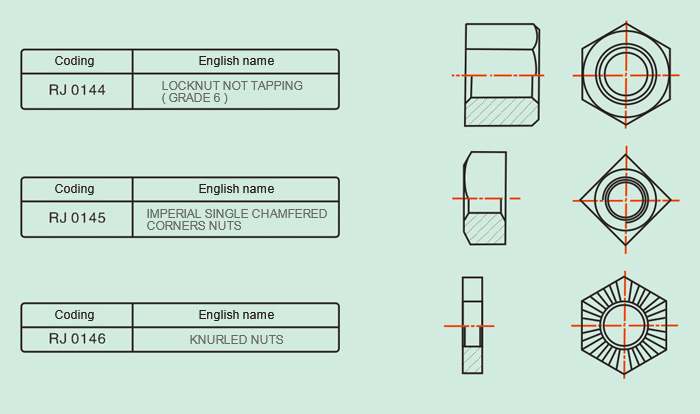 | Coding | English name |
|---|---|
| RJ 0144 | LOCKNUT NOT TAPPING ( GRADE 6 ) |

| Coding | English name |
|---|---|
| RJ 0145 | IMPERIAL SINGLE CHAMFERED CORNERS NUTS |

| Coding | English name |
|---|---|
| RJ 0146 | KNURLED NUTS |