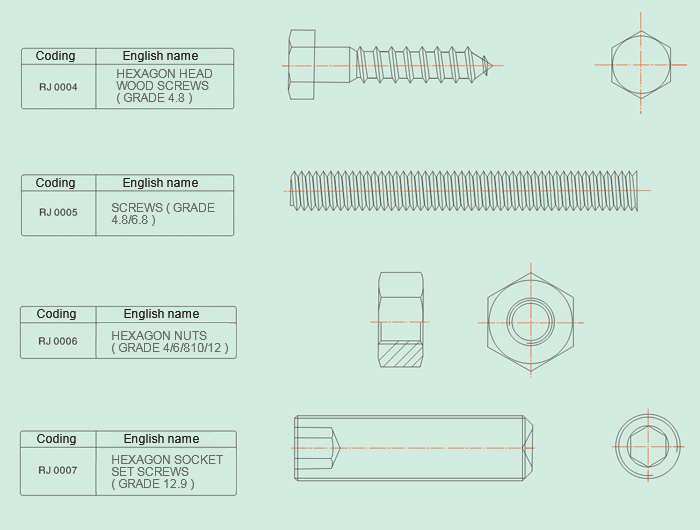 | Coding | English name |
|---|---|
| RJ 0004 | HEXAGON HEAD WOOD SCREWS ( GRADE 4.8 ) |

| Coding | English name |
|---|---|
| RJ 0005 | SCREWS ( GRADE 4.8/6.8 ) |

| Coding | English name |
|---|---|
| RJ 0006 | HEXAGON NUTS ( GRADE 4/6/810/12 ) |

| Coding | English name |
|---|---|
| RJ 0007 | HEXAGON SOCKET SET SCREWS ( GRADE 12.9 ) |