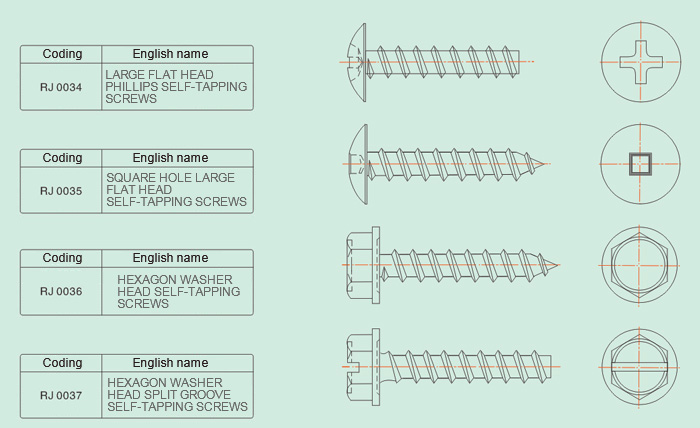 | Coding | English name |
|---|---|
| RJ 0034 | LARGE FLAT HEAD PHILLIPS SELF-TAPPING SCREWS |

| Coding | English name |
|---|---|
| RJ 0035 | SQUARE HOLE LARGE FLAT HEAD SELF-TAPPING SCREWS |

| Coding | English name |
|---|---|
| RJ 0036 | HEXAGON WASHER HEAD SELF-TAPPING SCREWS |

| Coding | English name |
|---|---|
| RJ 0037 | HEXAGON WASHER HEAD SPLIT GROOVE SELF-TAPPING SCREWS |