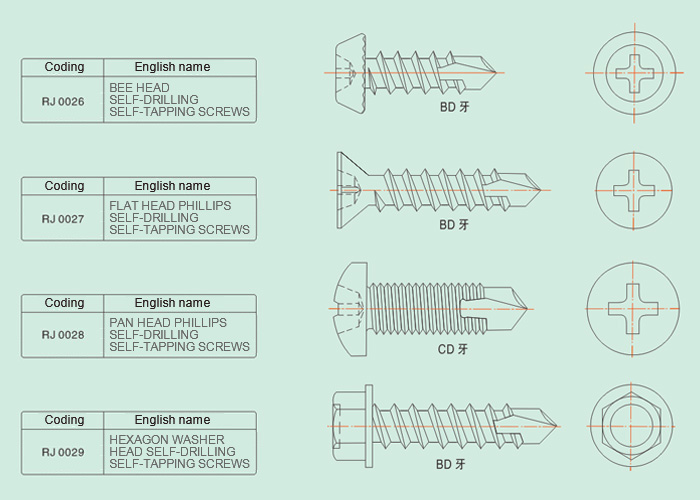 | Coding | English name |
|---|---|
| RJ 0026 | BEE HEAD SELF-DRILLING SELF-TAPPING SCREWS |

BD 牙

| Coding | English name |
|---|---|
| RJ 0027 | FLAT HEAD PHILLIPS SELF-DRILLING SELF-TAPPING SCREWS |

BD 牙

| Coding | English name |
|---|---|
| RJ 0028 | PAN HEAD PHILLIPS SELF-DRILLING SELF-TAPPING SCREWS |

CD 牙

| Coding | English name |
|---|---|
| RJ 0029 | HEXAGON WASHER HEAD SELF-DRILLING SELF-TAPPING SCREWS |

BD 牙