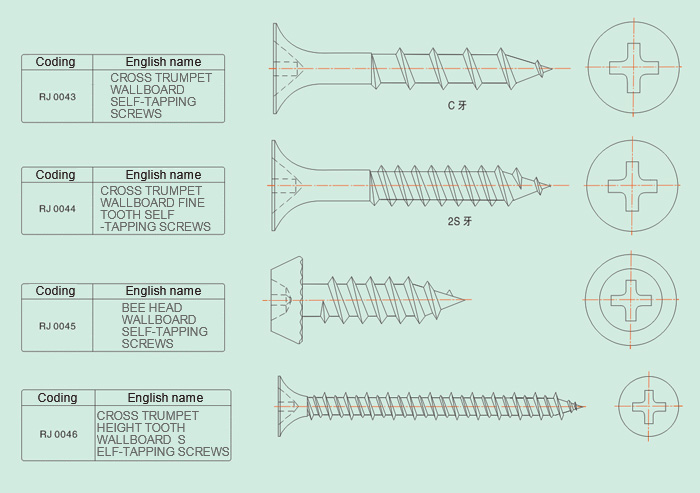 | Coding | English name |
|---|---|
| RJ 0043 | CROSS TRUMPET WALLBOARD SELF-TAPPING SCREWS |

C 牙

| Coding | English name |
|---|---|
| RJ 0044 | CROSS TRUMPET WALLBOARD FINE TOOTH SELF -TAPPING SCREWS |

2S 牙

| Coding | English name |
|---|---|
| RJ 0045 | BEE HEAD WALLBOARD SELF-TAPPING SCREWS |

| Coding | English name |
|---|---|
| RJ 0046 | CROSS TRUMPET HEIGHT TOOTH WALLBOARD S ELF-TAPPING SCREWS |