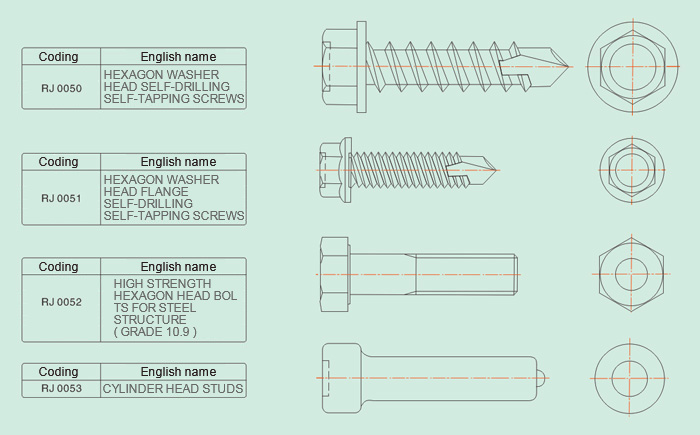 | Coding | English name |
|---|---|
| RJ 0050 | HEXAGON WASHER HEAD SELF-DRILLING SELF-TAPPING SCREWS |

| Coding | English name |
|---|---|
| RJ 0051 | HEXAGON WASHER HEAD FLANGE SELF-DRILLING SELF-TAPPING SCREWS |

| Coding | English name |
|---|---|
| RJ 0052 | HIGH STRENGTH HEXAGON HEAD BOL TS FOR STEEL STRUCTURE ( GRADE 10.9 ) |

| Coding | English name |
|---|---|
| RJ 0053 | CYLINDER HEAD STUDS |