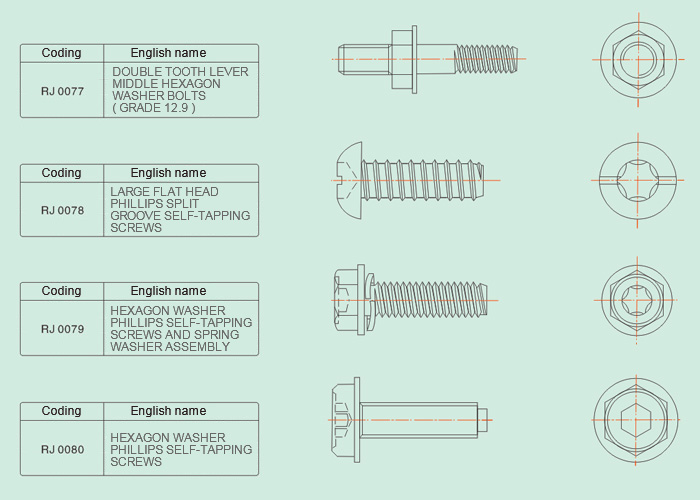 | Coding | English name |
|---|---|
| RJ 0077 | DOUBLE TOOTH LEVER MIDDLE HEXAGON WASHER BOLTS ( GRADE 12.9 ) |

| Coding | English name |
|---|---|
| RJ 0078 | LARGE FLAT HEAD PHILLIPS SPLIT GROOVE SELF-TAPPING SCREWS |

| Coding | English name |
|---|---|
| RJ 0079 | HEXAGON WASHER PHILLIPS SELF-TAPPING SCREWS AND SPRING WASHER ASSEMBLY |

| Coding | English name |
|---|---|
| RJ 0080 | HEXAGON WASHER PHILLIPS SELF-TAPPING SCREWS |