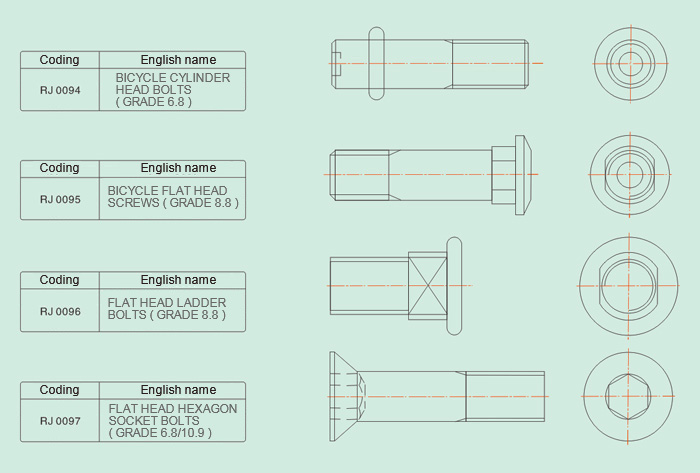 | Coding | English name |
|---|---|
| RJ 0094 | BICYCLE CYLINDER HEAD BOLTS ( GRADE 6.8 ) |

| Coding | English name |
|---|---|
| RJ 0095 | BICYCLE FLAT HEAD SCREWS ( GRADE 8.8 ) |

| Coding | English name |
|---|---|
| RJ 0096 | FLAT HEAD LADDER BOLTS ( GRADE 8.8 ) |

| Coding | English name |
|---|---|
| RJ 0097 | FLAT HEAD HEXAGON SOCKET BOLTS ( GRADE 6.8/10.9 ) |