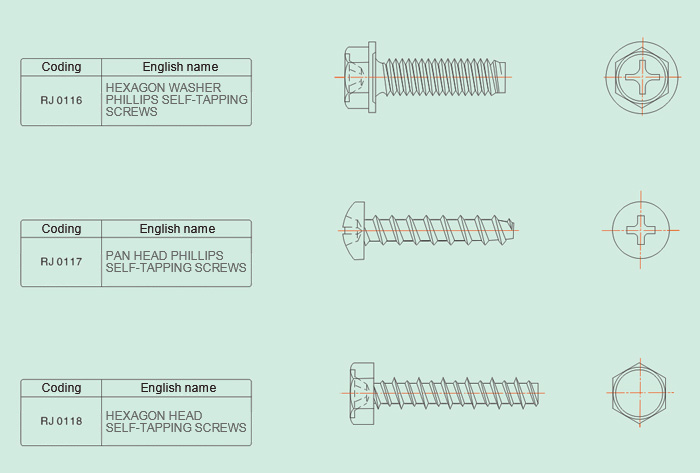 | Coding | English name |
|---|---|
| RJ 0116 | HEXAGON WASHER PHILLIPS SELF-TAPPING SCREWS |

| Coding | English name |
|---|---|
| RJ 0117 | PAN HEAD PHILLIPS SELF-TAPPING SCREWS |

| Coding | English name |
|---|---|
| RJ 0118 | HEXAGON HEAD SELF-TAPPING SCREWS |