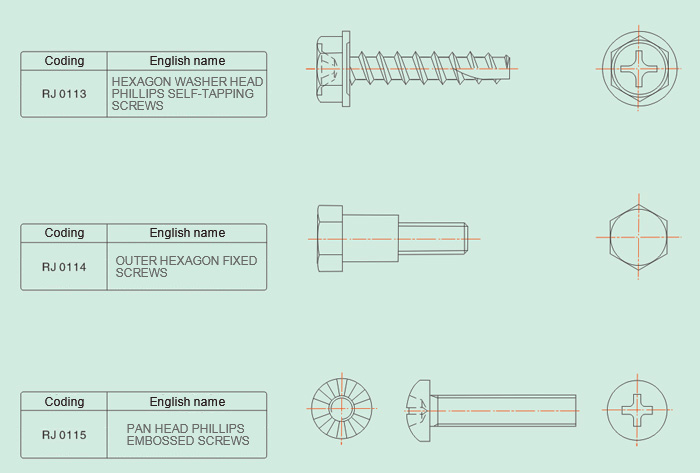 | Coding | English name |
|---|---|
| RJ 0113 | HEXAGON WASHER HEAD PHILLIPS SELF-TAPPING SCREWS |

| Coding | English name |
|---|---|
| RJ 0114 | OUTER HEXAGON FIXED SCREWS |

| Coding | English name |
|---|---|
| RJ 0115 | PAN HEAD PHILLIPS EMBOSSED SCREWS |