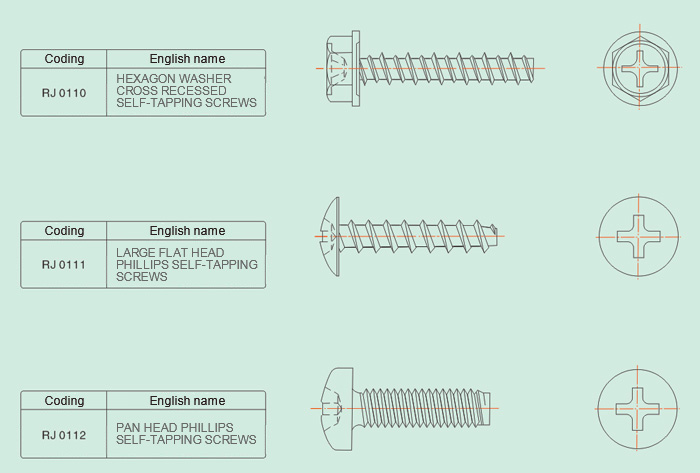 | Coding | English name |
|---|---|
| RJ 0110 | HEXAGON WASHER CROSS RECESSED SELF-TAPPING SCREWS |

| Coding | English name |
|---|---|
| RJ 0111 | LARGE FLAT HEAD PHILLIPS SELF-TAPPING SCREWS |

| Coding | English name |
|---|---|
| RJ 0112 | PAN HEAD PHILLIPS SELF-TAPPING SCREWS |