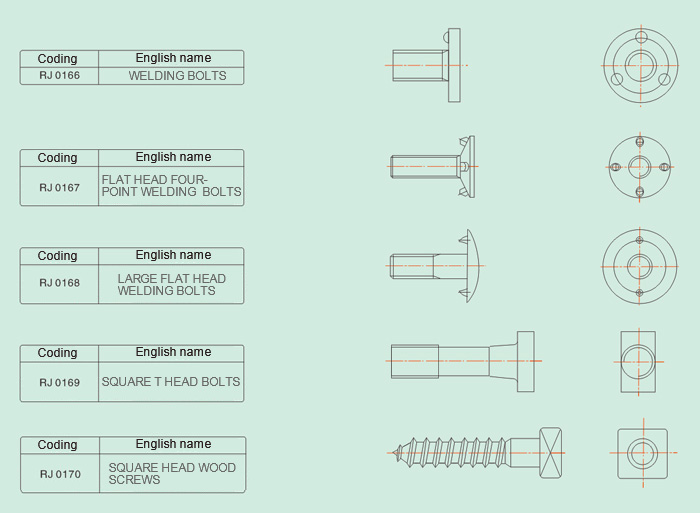 | Coding | English name |
|---|---|
| RJ 0166 | WELDING BOLTS |

| Coding | English name |
|---|---|
| RJ 0167 | FLAT HEAD FOUR-POINT WELDING BOLTS |

| Coding | English name |
|---|---|
| RJ 0168 | LARGE FLAT HEAD WELDING BOLTS |

| Coding | English name |
|---|---|
| RJ 0169 | SQUARE T HEAD BOLTS |

| Coding | English name |
|---|---|
| RJ 0170 | SQUARE HEAD WOOD SCREWS |